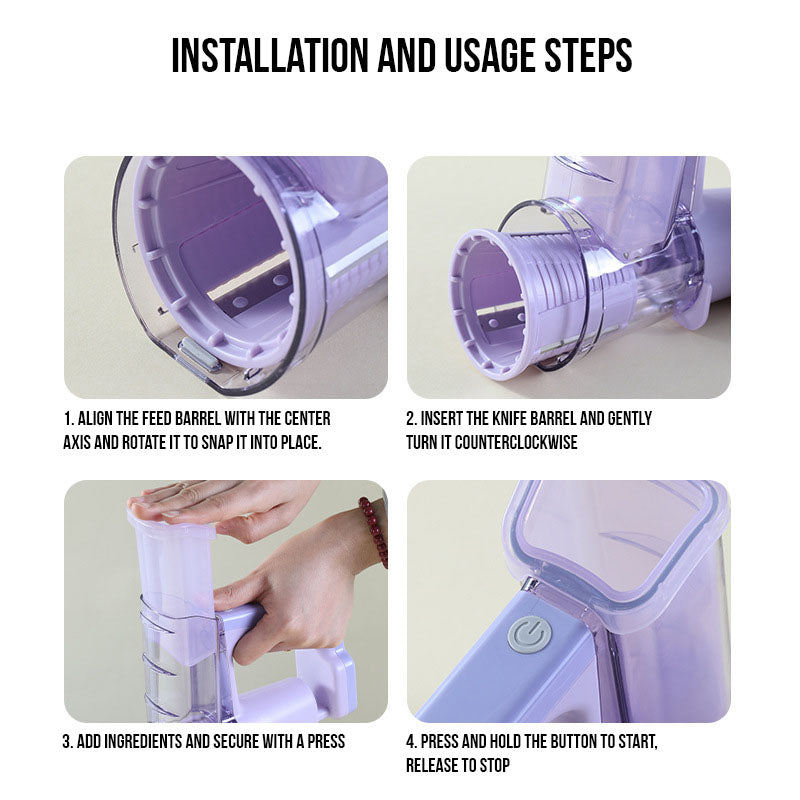 INSTALLATION AND USAGE STEPS

1. ALIGN THE FEED BARREL WITH THE CENTER AXIS AND ROTATE IT TO SNAP IT INTO PLACE.

2. INSERT THE KNIFE BARREL AND GENTLY TURN IT COUNTERCLOCKWISE

3. ADD INGREDIENTS AND SECURE WITH A PRESS

4. PRESS AND HOLD THE BUTTON TO START, RELEASE TO STOP