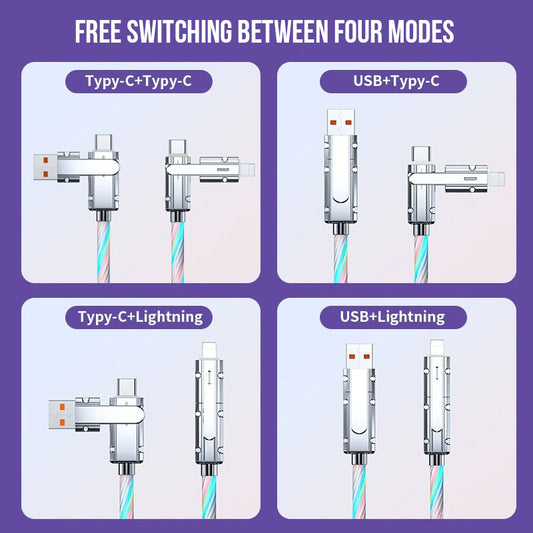 FREE SWITCHING BETWEEN FOUR MODES

Typy-C+Typy-C

USB+Typy-C

Typy-C+Lightning

USB+Lightning