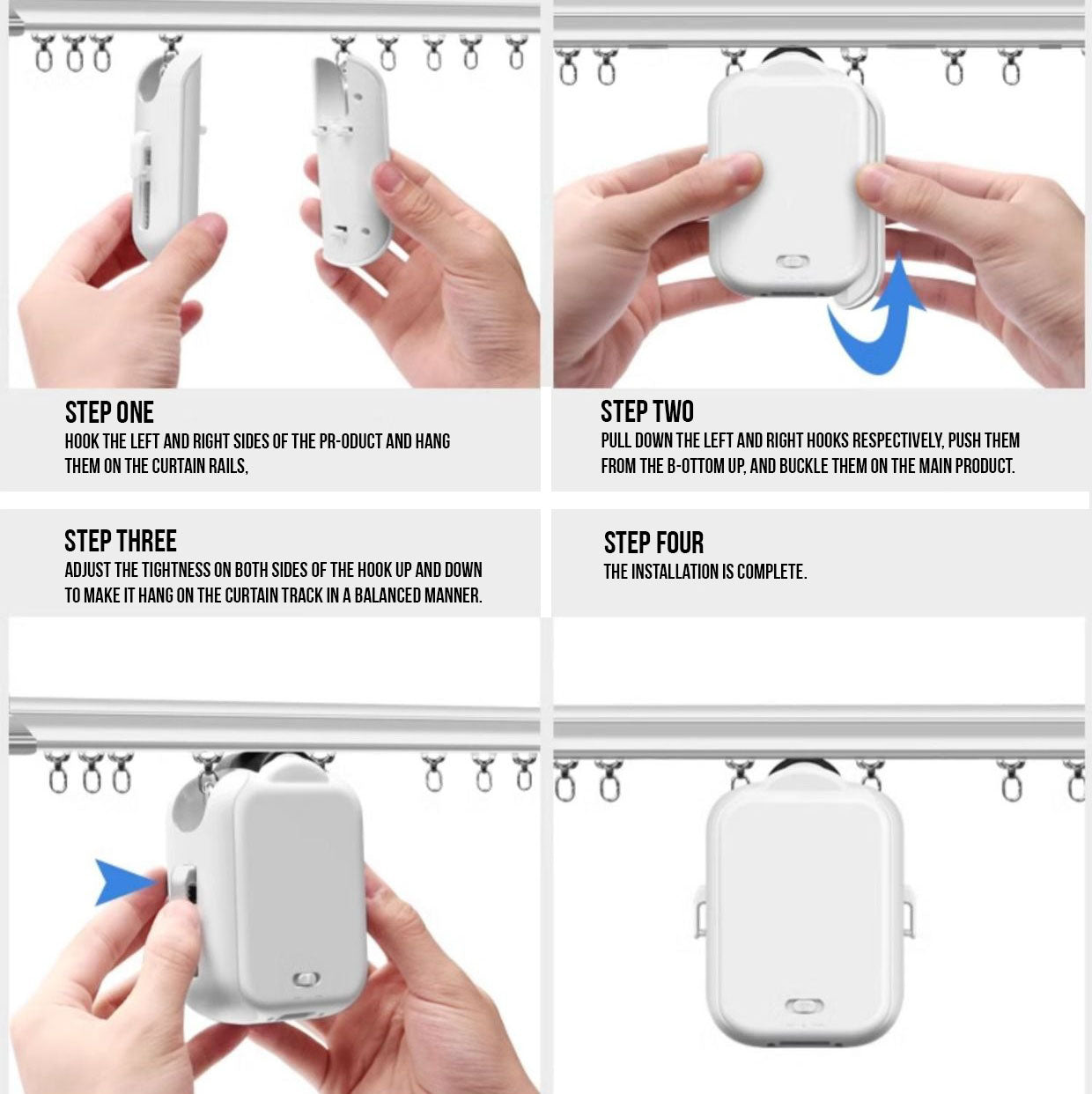 STEP ONE
HOOK THE LEFT AND RIGHT SIDES OF THE PR-ODUCT AND HANG THEM ON THE CURTAIN RAILS,

STEP TWO
PULL DOWN THE LEFT AND RIGHT HOOKS RESPECTIVELY, PUSH THEM FROM THE B-OTTOM UP, AND BUCKLE THEM ON THE MAIN PRODUCT.

STEP THREE
ADJUST THE TIGHTNESS ON BOTH SIDES OF THE HOOK UP AND DOWN TO MAKE IT HANG ON THE CURTAIN TRACK IN A BALANCED MANNER.

STEP FOUR
THE INSTALLATION IS COMPLETE.