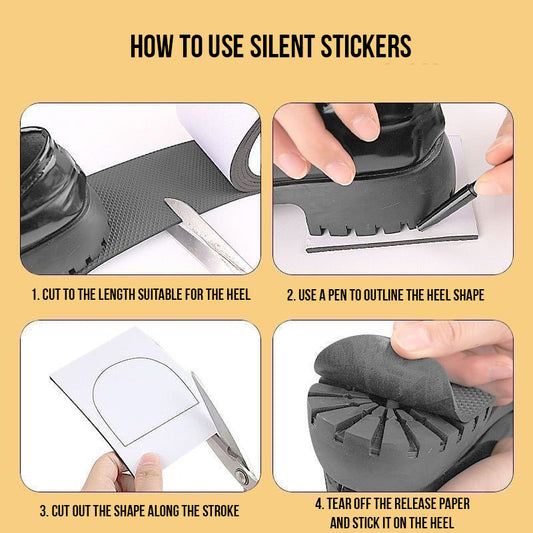 HOW TO USE SILENT STICKERS

1. CUT TO THE LENGTH SUITABLE FOR THE HEEL

2. USE A PEN TO OUTLINE THE HEEL SHAPE

3. CUT OUT THE SHAPE ALONG THE STROKE

4. TEAR OFF THE RELEASE PAPER AND STICK IT ON THE HEEL