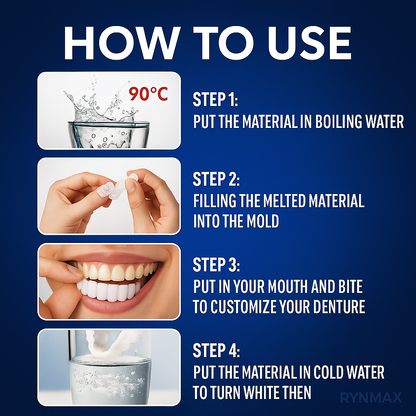 HOW TO USE

90°C

STEP 1:
PUT THE MATERIAL IN BOILING WATER

STEP 2:
FILLING THE MELTED MATERIAL INTO THE MOLD

STEP 3:
PUT IN YOUR MOUTH AND BITE TO CUSTOMIZE YOUR DENTURE

STEP 4:
PUT THE MATERIAL IN COLD WATER TO TURN WHITE THEN

RYNMAX