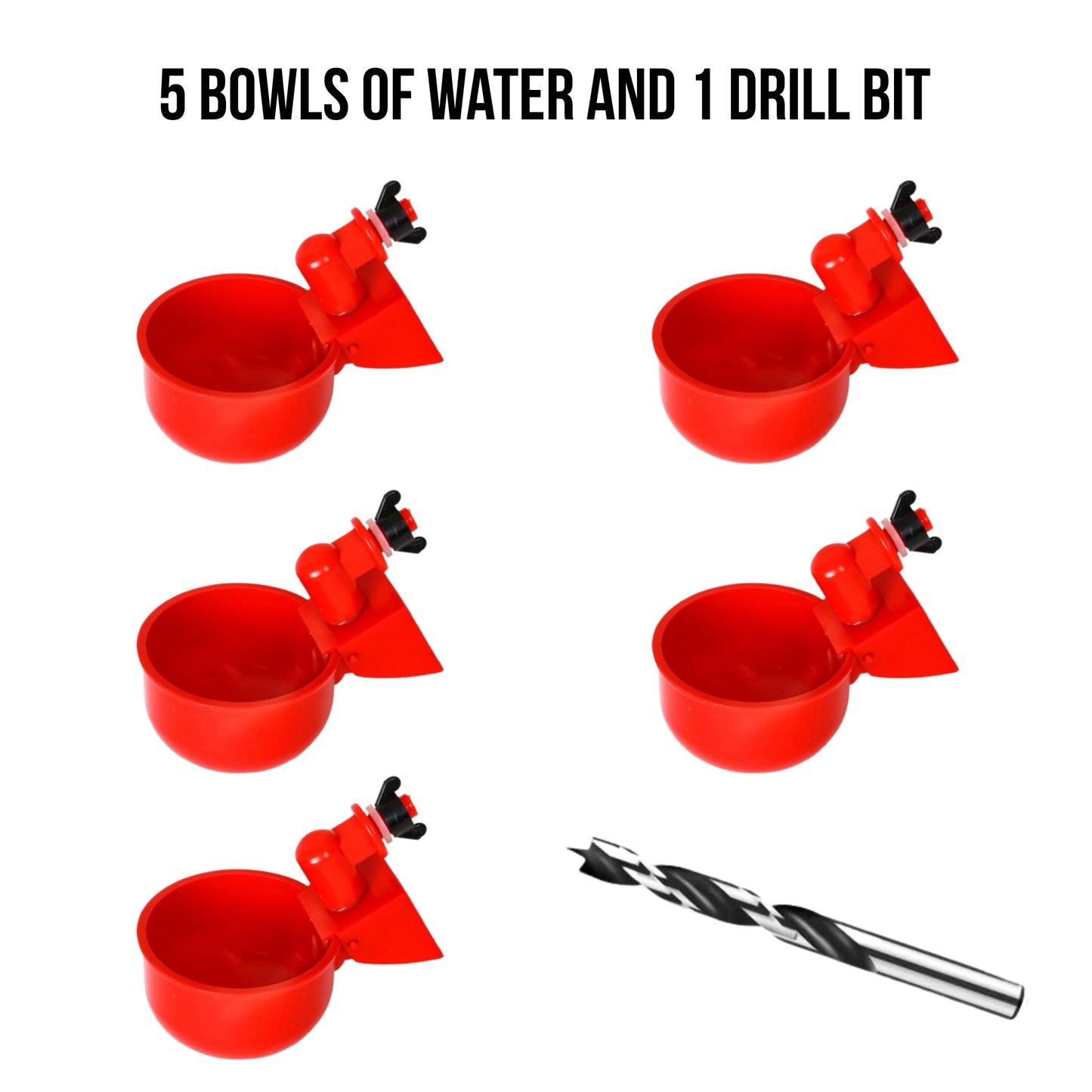 5 BOWLS OF WATER AND 1 DRILL BIT