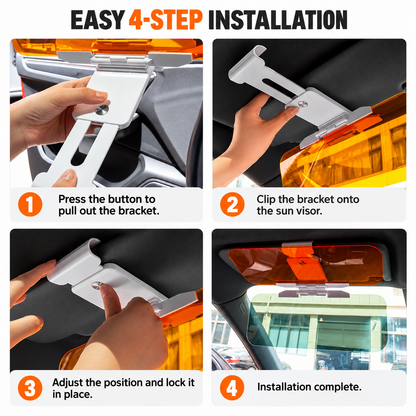 EASY 4-STEP INSTALLATION

1 Press the button to pull out the bracket.

2 Clip the bracket onto the sun visor.

3 Adjust the position and lock it in place.

4 Installation complete.