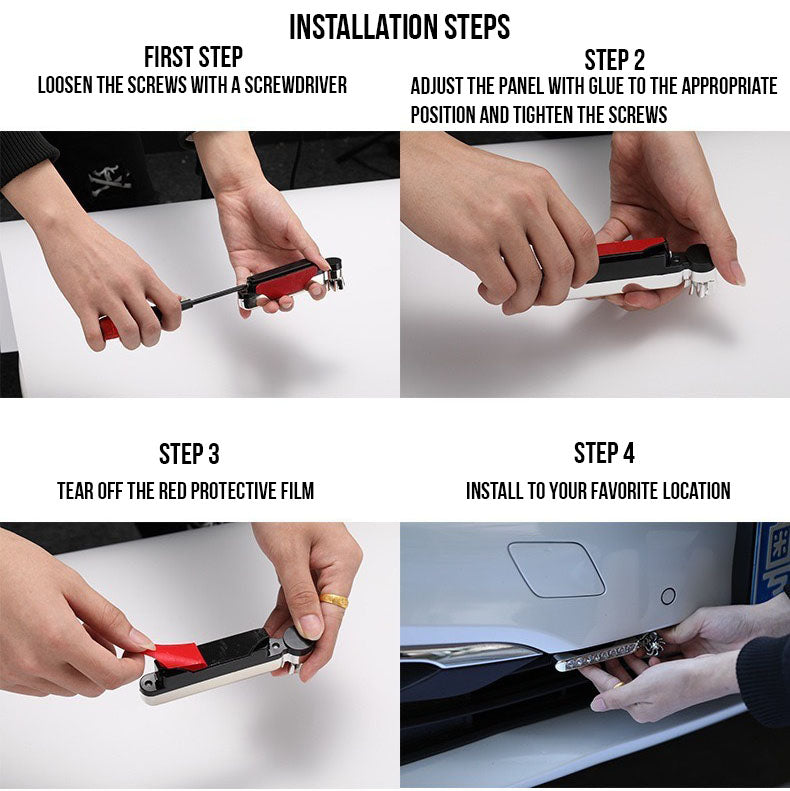 INSTALLATION STEPS

FIRST STEP
LOOSEN THE SCREWS WITH A SCREWDRIVER

STEP 2
ADJUST THE PANEL WITH GLUE TO THE APPROPRIATE POSITION AND TIGHTEN THE SCREWS

STEP 3
TEAR OFF THE RED PROTECTIVE FILM

STEP 4
INSTALL TO YOUR FAVORITE LOCATION