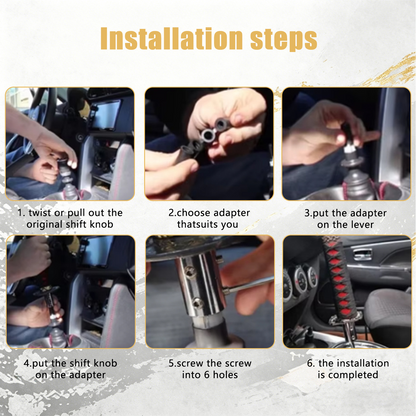 Installation steps

1. twist or pull out the original shift knob

2.choose adapter thatsuits you

3.put the adapter on the lever

4.put the shift knob on the adapter

5.screw the screw into 6 holes

6. the installation is completed